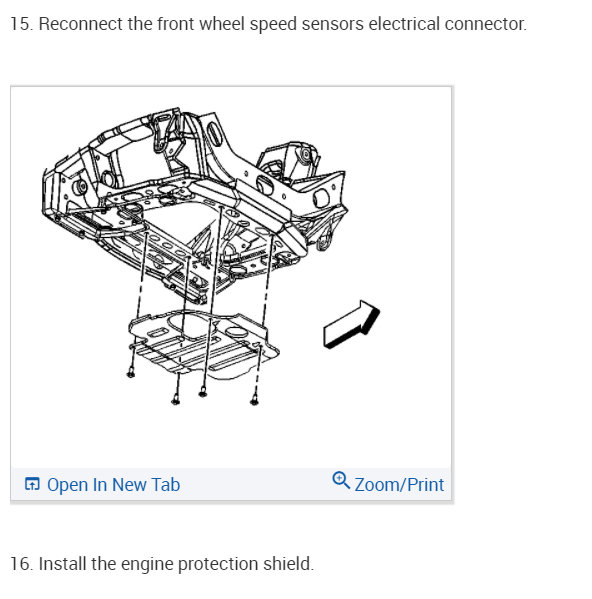 15. Reconnect the front wheel speed sensors electrical connector.

Open In New Tab

Zoom/Print

16. Install the engine protection shield.