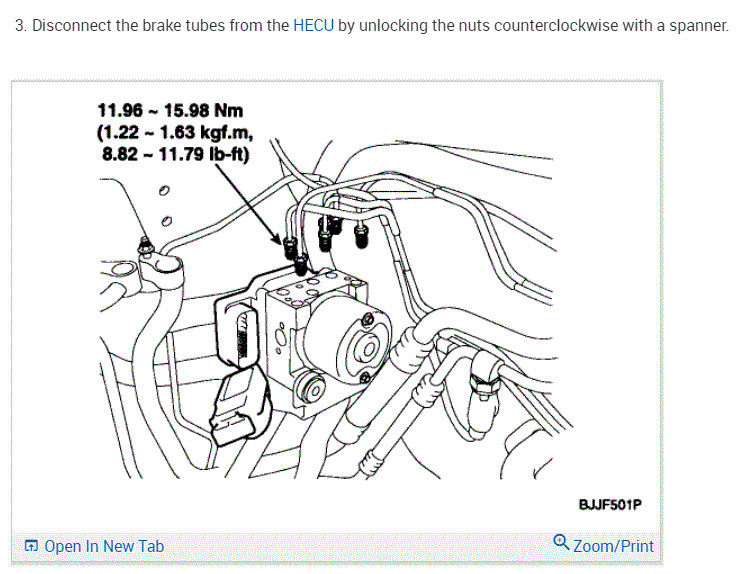 3. Disconnect the brake tubes from the HECU by unlocking the nuts counterclockwise with a spanner.

11.96 ~ 15.98 Nm
(1.22 ~ 1.63 kgf.m,
8.82 ~ 11.79 lb-ft)

BJJF501P

Open In New Tab

Zoom/Print