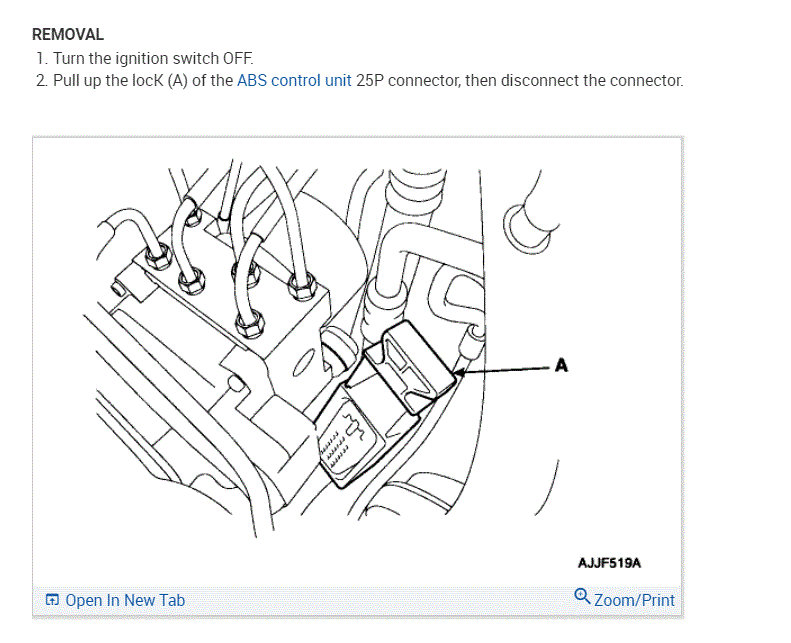 REMOVAL

1. Turn the ignition switch OFF.
2. Pull up the locK (A) of the ABS control unit 25P connector, then disconnect the connector.

A

AJJF519A

Open In New Tab

Zoom/Print