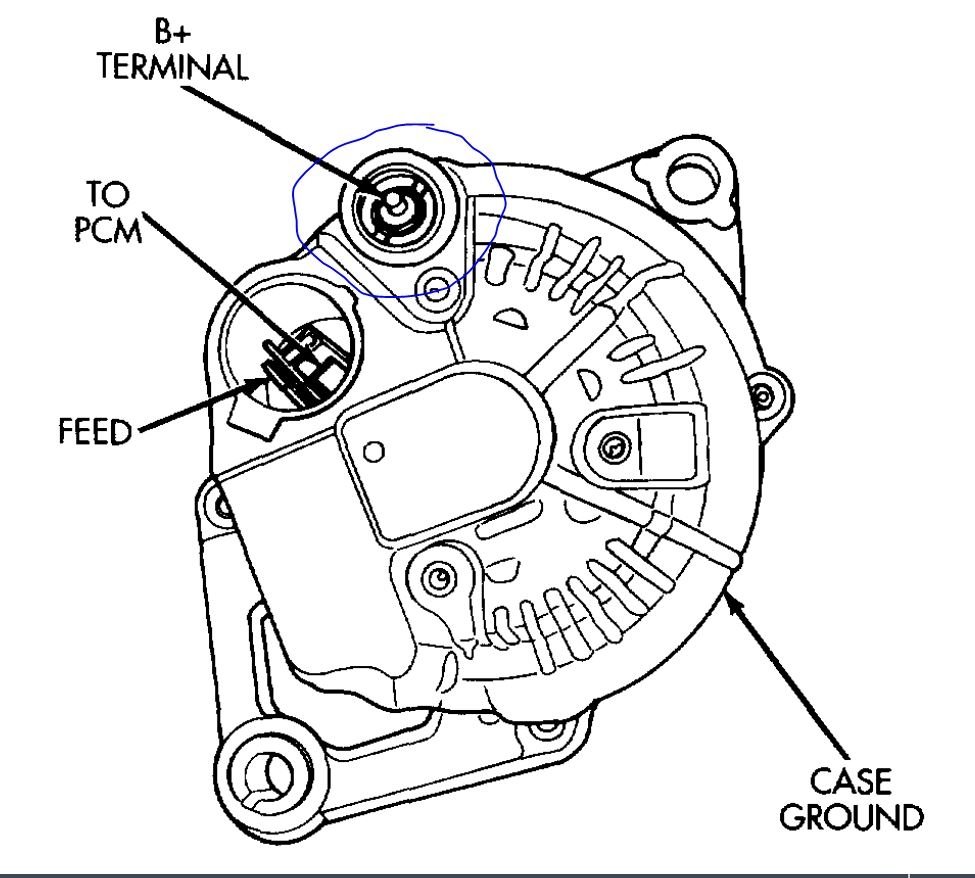 B+
TERMINAL

TO
PCM

FEED

CASE
GROUND