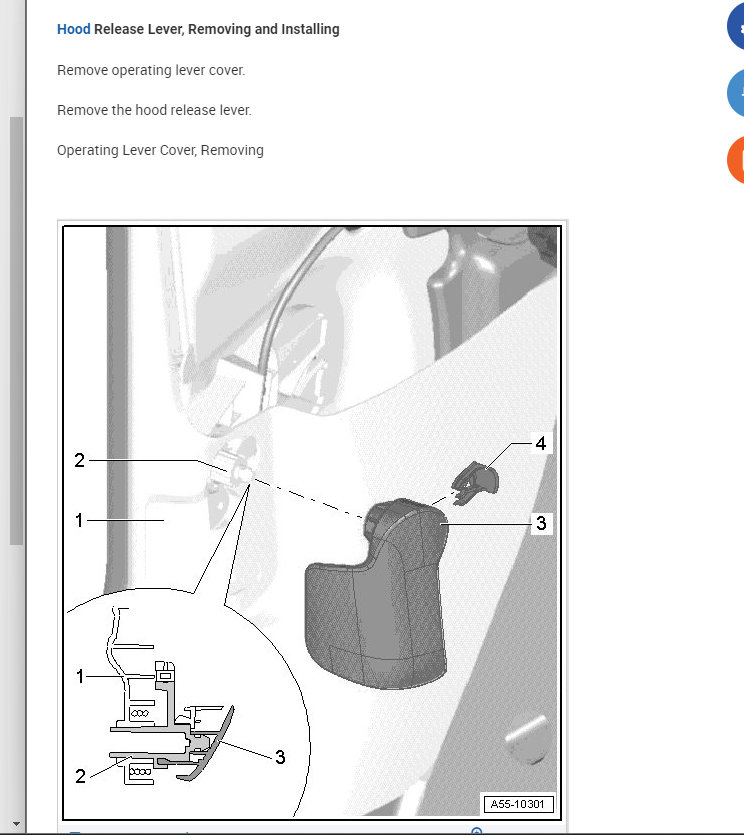 Hood Release Lever, Removing and Installing

Remove operating lever cover.

Remove the hood release lever.

Operating Lever Cover, Removing

2
1
4
3
1
2
3
A55-10301