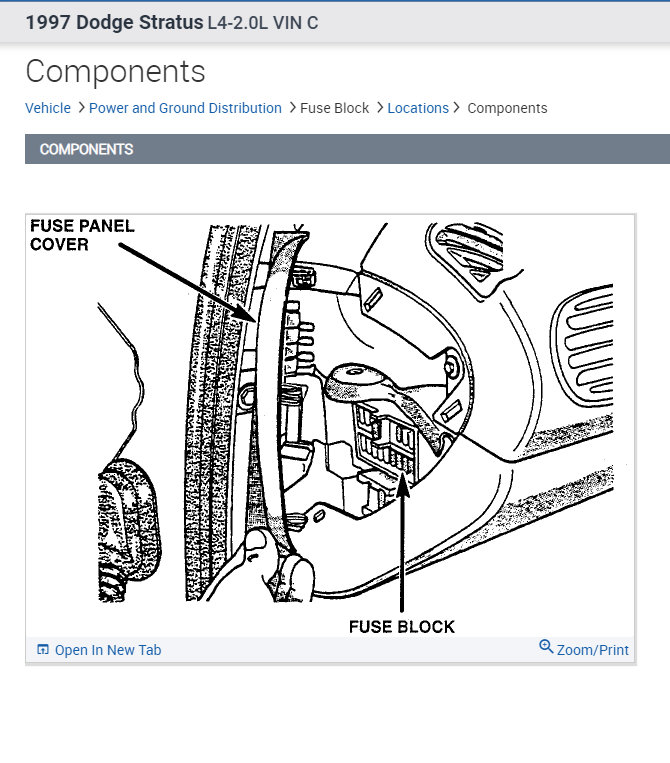 1997 Dodge Stratus L4-2.0L VIN C

Components

Vehicle > Power and Ground Distribution > Fuse Block > Locations > Components

COMPONENTS

FUSE PANEL COVER

FUSE BLOCK

Open In New Tab

Zoom/Print