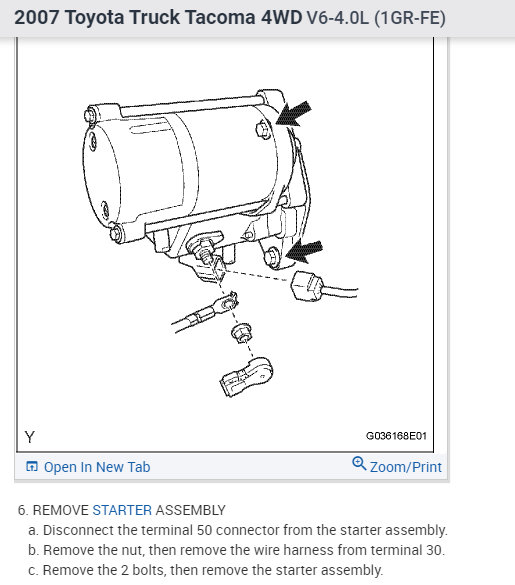 2007 Toyota Truck Tacoma 4WD V6-4.0L (1GR-FE)

Y

G036168E01

Open In New Tab

Zoom/Print

6. REMOVE STARTER ASSEMBLY

a. Disconnect the terminal 50 connector from the starter assembly.

b. Remove the nut, then remove the wire harness from terminal 30.

c. Remove the 2 bolts, then remove the starter assembly.