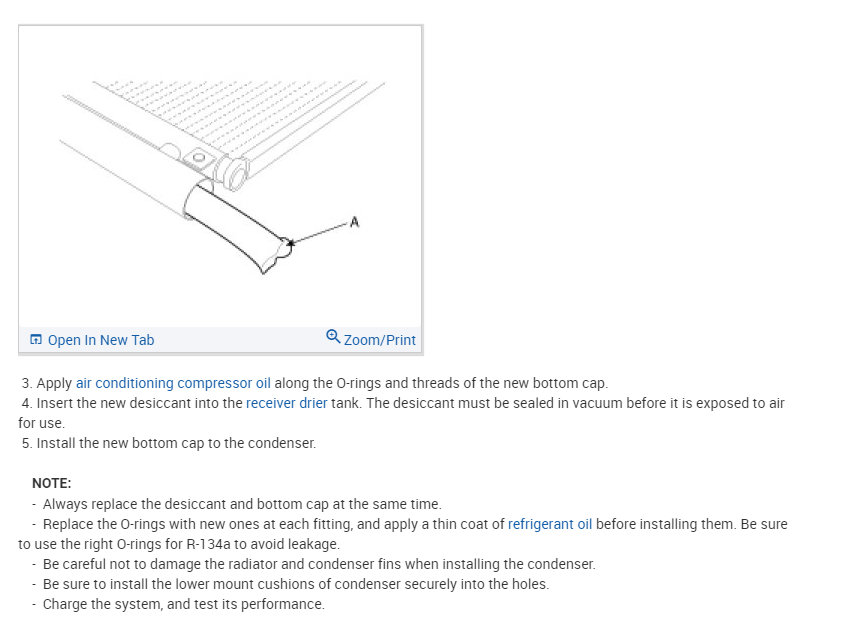 A

Open In New Tab

Zoom/Print

3. Apply air conditioning compressor oil along the O-rings and threads of the new bottom cap.

4. Insert the new desiccant into the receiver drier tank. The desiccant must be sealed in vacuum before it is exposed to air for use.

5. Install the new bottom cap to the condenser.

NOTE:

- Always replace the desiccant and bottom cap at the same time.

- Replace the O-rings with new ones at each fitting, and apply a thin coat of refrigerant oil before installing them. Be sure to use the right O-rings for R-134a to avoid leakage.

- Be careful not to damage the radiator and condenser fins when installing the condenser.

- Be sure to install the lower mount cushions of condenser securely into the holes.

- Charge the system, and test its performance.