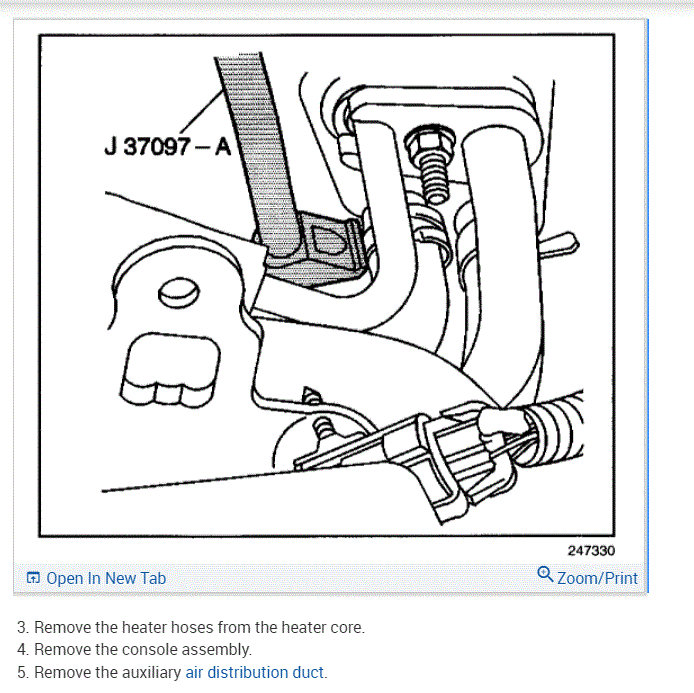 J 37097 – A

247330

Open In New Tab

Zoom/Print

3. Remove the heater hoses from the heater core.
4. Remove the console assembly.
5. Remove the auxiliary air distribution duct.