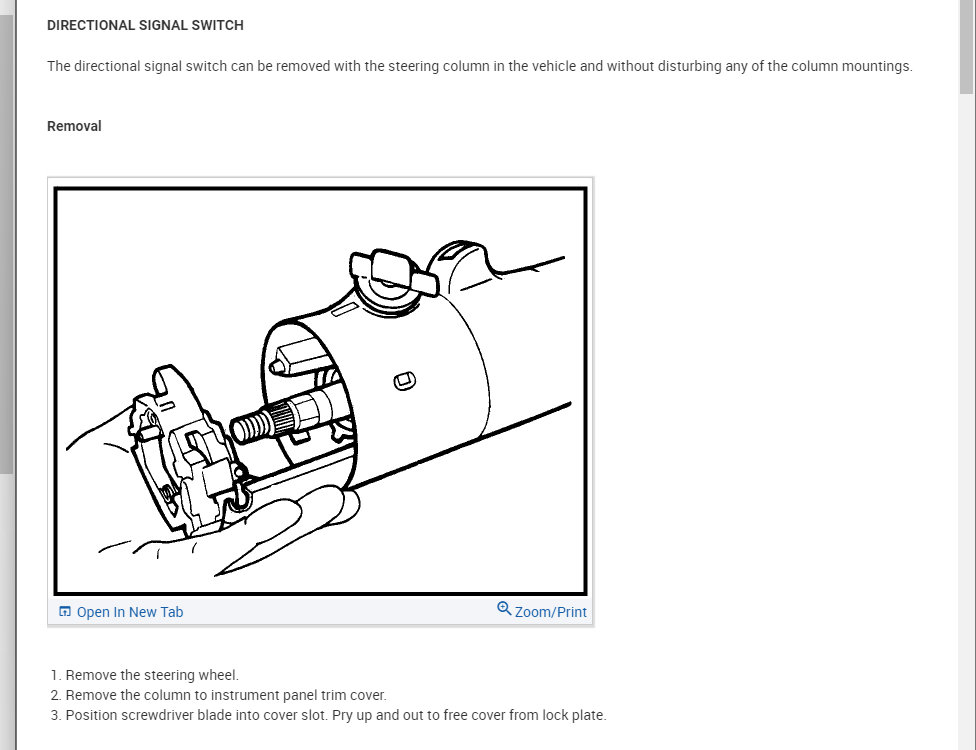 DIRECTIONAL SIGNAL SWITCH

The directional signal switch can be removed with the steering column in the vehicle and without disturbing any of the column mountings.

Removal

Open In New Tab Zoom/Print

1. Remove the steering wheel.
2. Remove the column to instrument panel trim cover.
3. Position screwdriver blade into cover slot. Pry up and out to free cover from lock plate.