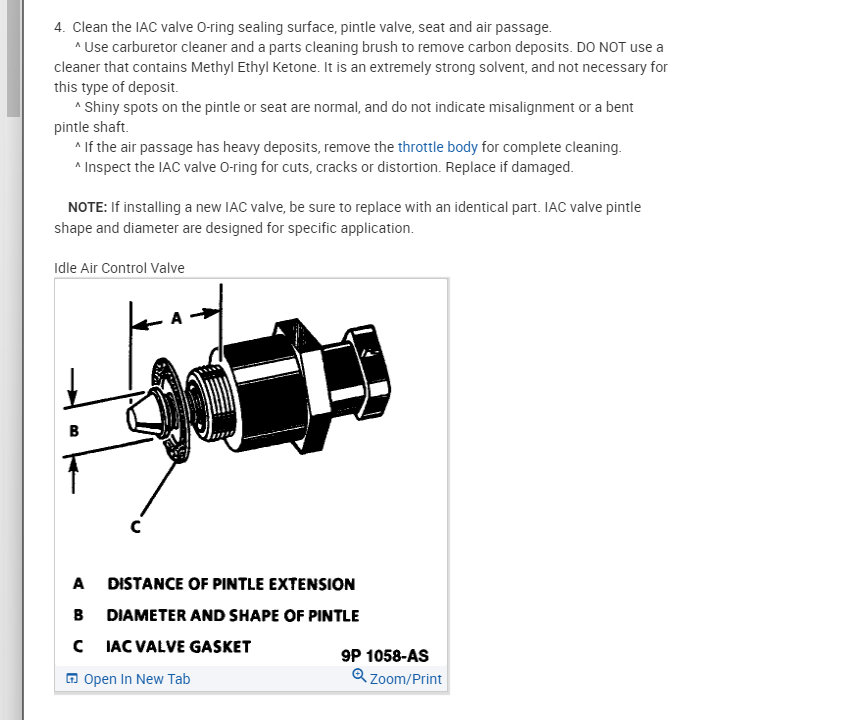 4. Clean the IAC valve O-ring sealing surface, pintle valve, seat and air passage.
^ Use carburetor cleaner and a parts cleaning brush to remove carbon deposits. DO NOT use a cleaner that contains Methyl Ethyl Ketone. It is an extremely strong solvent, and not necessary for this type of deposit.
^ Shiny spots on the pintle or seat are normal, and do not indicate misalignment or a bent pintle shaft.
^ If the air passage has heavy deposits, remove the throttle body for complete cleaning.
^ Inspect the IAC valve O-ring for cuts, cracks or distortion. Replace if damaged.

NOTE: If installing a new IAC valve, be sure to replace with an identical part. IAC valve pintle shape and diameter are designed for specific application.

Idle Air Control Valve

A

B

C

A DISTANCE OF PINTLE EXTENSION
B DIAMETER AND SHAPE OF PINTLE
C IAC VALVE GASKET
9P 1058-AS

Open In New Tab
Zoom/Print