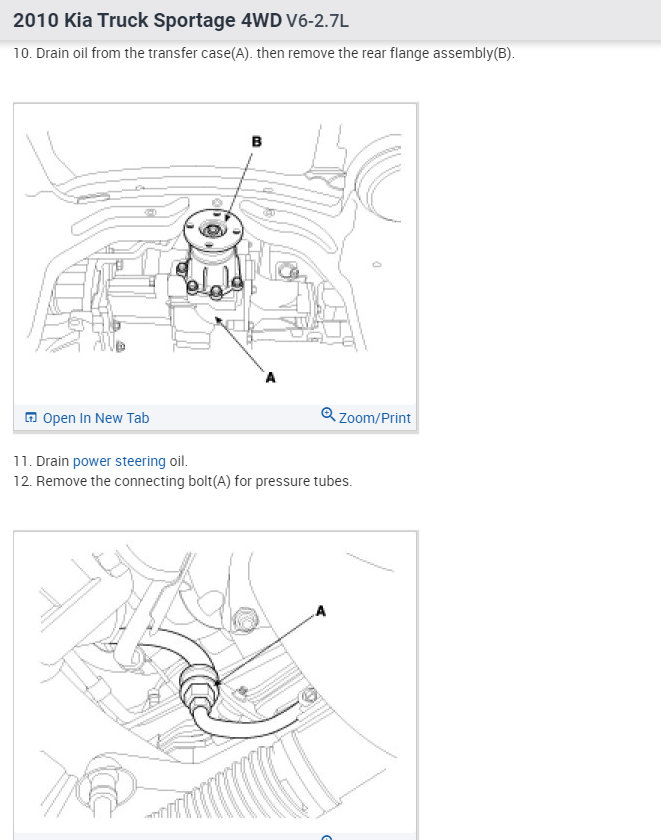 2010 Kia Truck Sportage 4WD V6-2.7L

10. Drain oil from the transfer case(A). then remove the rear flange assembly(B).

B

A

Open In New Tab

Zoom/Print

11. Drain power steering oil.
12. Remove the connecting bolt(A) for pressure tubes.

A