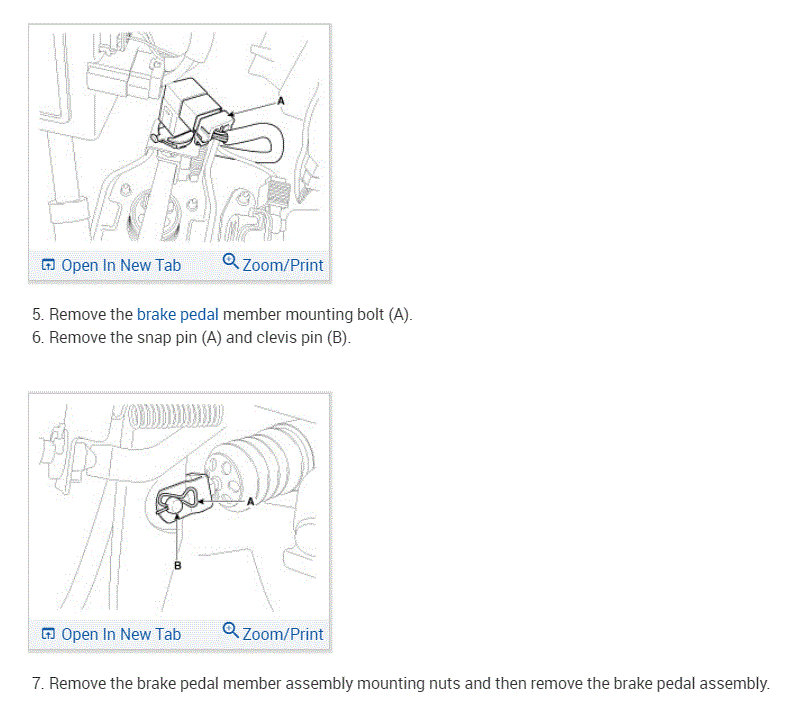 A

Open In New Tab Zoom/Print

5. Remove the brake pedal member mounting bolt (A).
6. Remove the snap pin (A) and clevis pin (B).

A

B

Open In New Tab Zoom/Print

7. Remove the brake pedal member assembly mounting nuts and then remove the brake pedal assembly.