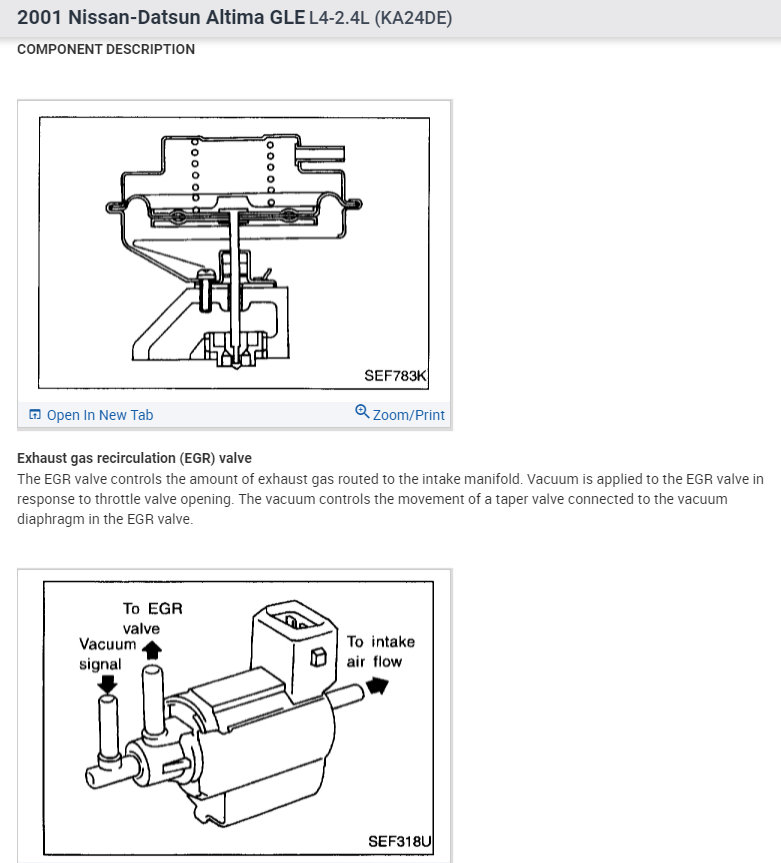 2001 Nissan-Datsun Altima GLE L4-2.4L (KA24DE)

COMPONENT DESCRIPTION

SEF783K

Open In New Tab

Zoom/Print

Exhaust gas recirculation (EGR) valve

The EGR valve controls the amount of exhaust gas routed to the intake manifold. Vacuum is applied to the EGR valve in response to throttle valve opening. The vacuum controls the movement of a taper valve connected to the vacuum diaphragm in the EGR valve.

To EGR valve

Vacuum signal

To intake air flow

SEF318U