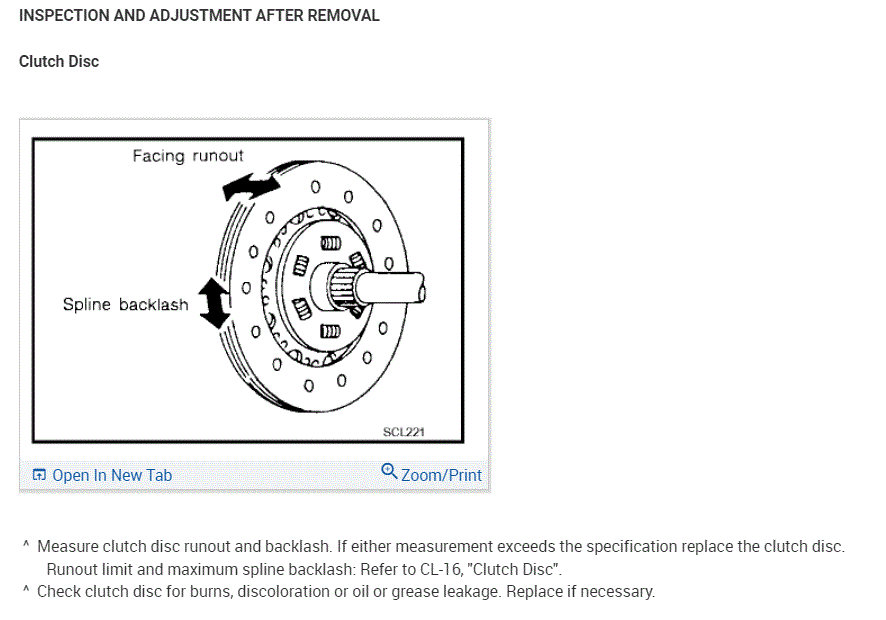 INSPECTION AND ADJUSTMENT AFTER REMOVAL

Clutch Disc

Facing runout

Spline backlash

SCL221

Open In New Tab

Zoom/Print

^ Measure clutch disc runout and backlash. If either measurement exceeds the specification replace the clutch disc.
Runout limit and maximum spline backlash: Refer to CL-16, "Clutch Disc".

^ Check clutch disc for burns, discoloration or oil or grease leakage. Replace if necessary.