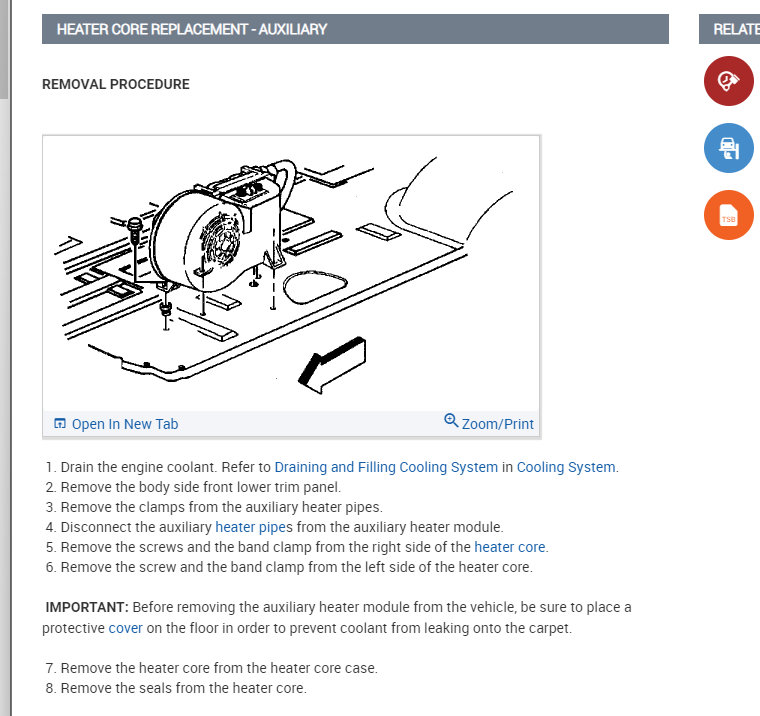 HEATER CORE REPLACEMENT - AUXILIARY

RELATE

REMOVAL PROCEDURE

TSB

Open In New Tab

Zoom/Print

1. Drain the engine coolant. Refer to Draining and Filling Cooling System in Cooling System.
2. Remove the body side front lower trim panel.
3. Remove the clamps from the auxiliary heater pipes.
4. Disconnect the auxiliary heater pipes from the auxiliary heater module.
5. Remove the screws and the band clamp from the right side of the heater core.
6. Remove the screw and the band clamp from the left side of the heater core.

IMPORTANT: Before removing the auxiliary heater module from the vehicle, be sure to place a protective cover on the floor in order to prevent coolant from leaking onto the carpet.

7. Remove the heater core from the heater core case.
8. Remove the seals from the heater core.