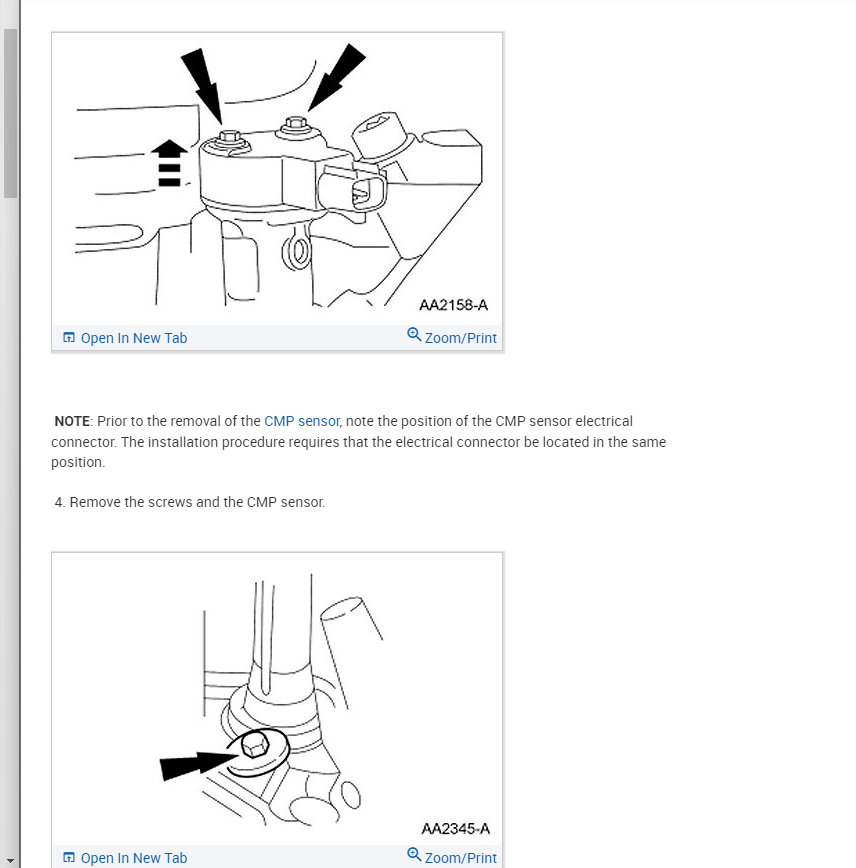 AA2158-A

Open In New Tab

Zoom/Print

NOTE: Prior to the removal of the CMP sensor, note the position of the CMP sensor electrical connector. The installation procedure requires that the electrical connector be located in the same position.

4. Remove the screws and the CMP sensor.

AA2345-A

Open In New Tab

Zoom/Print