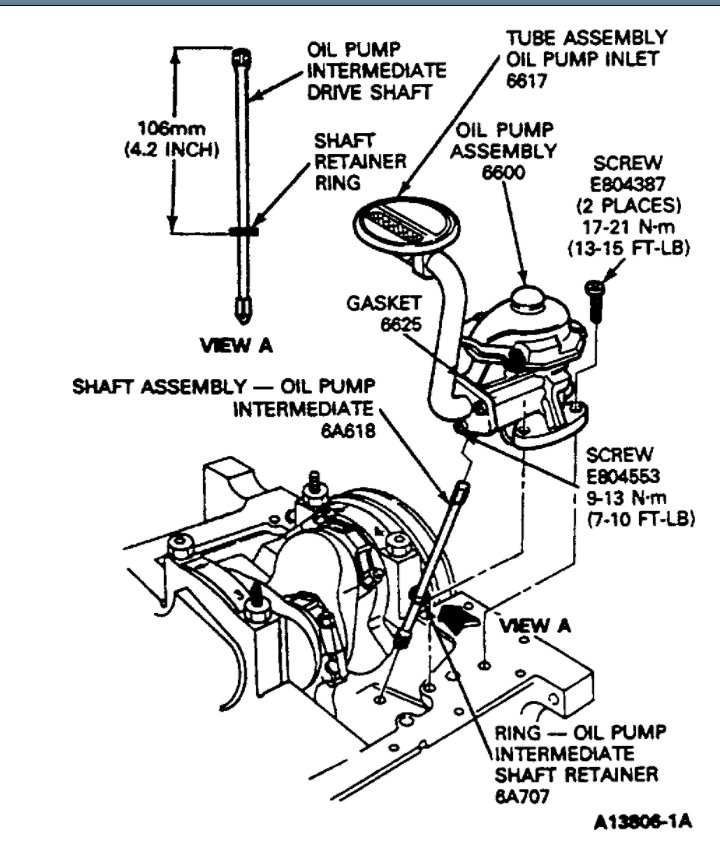 OIL PUMP INTERMEDIATE DRIVE SHAFT

106mm (4.2 INCH)

SHAFT RETAINER RING

VIEW A

TUBE ASSEMBLY OIL PUMP INLET 6617

OIL PUMP ASSEMBLY 6600

SCREW E804387 (2 PLACES) 17-21 N·m (13-15 FT-LB)

GASKET 6625

SHAFT ASSEMBLY — OIL PUMP INTERMEDIATE 6A618

SCREW E804553 9-13 N·m (7-10 FT-LB)

VIEW A

RING — OIL PUMP INTERMEDIATE SHAFT RETAINER 6A707

A13806-1A