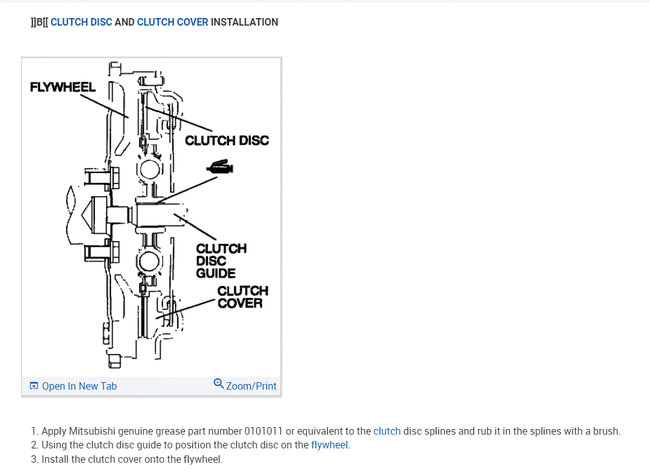 ]]B[[ CLUTCH DISC AND CLUTCH COVER INSTALLATION

FLYWHEEL
CLUTCH DISC
CLUTCH DISC GUIDE
CLUTCH COVER

Open In New Tab
Zoom/Print

1. Apply Mitsubishi genuine grease part number 0101011 or equivalent to the clutch disc splines and rub it in the splines with a brush.
2. Using the clutch disc guide to position the clutch disc on the flywheel.
3. Install the clutch cover onto the flywheel.