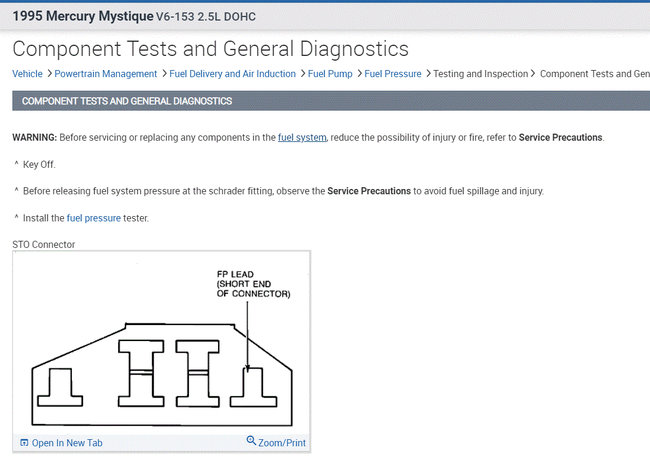 1995 Mercury Mystique V6-153 2.5L DOHC

Component Tests and General Diagnostics

Vehicle > Powertrain Management > Fuel Delivery and Air Induction > Fuel Pump > Fuel Pressure > Testing and Inspection > Component Tests and Gen

COMPONENT TESTS AND GENERAL DIAGNOSTICS

WARNING: Before servicing or replacing any components in the fuel system, reduce the possibility of injury or fire, refer to Service Precautions.

^ Key Off.

^ Before releasing fuel system pressure at the schrader fitting, observe the Service Precautions to avoid fuel spillage and injury.

^ Install the fuel pressure tester.

STO Connector

FP LEAD (SHORT END OF CONNECTOR)

Open In New Tab

Zoom/Print