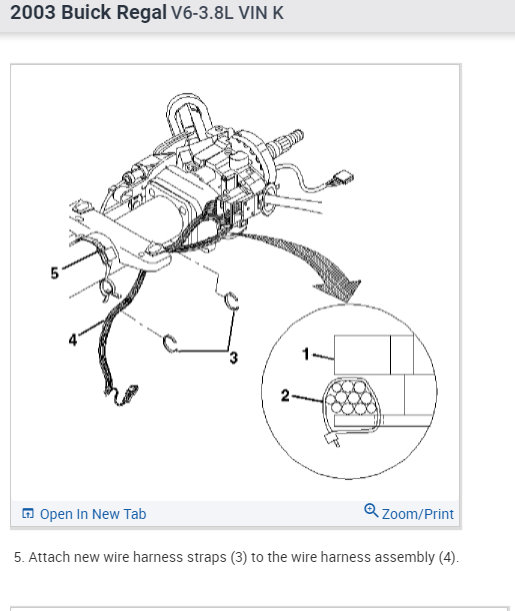 2003 Buick Regal V6-3.8L VIN K

5
4
3
1
2

Open In New Tab
Zoom/Print

5. Attach new wire harness straps (3) to the wire harness assembly (4).