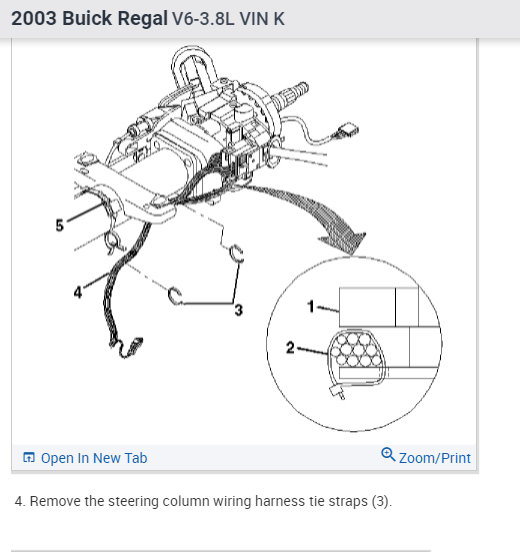 2003 Buick Regal V6-3.8L VIN K

5

4

3

1

2

Open In New Tab

Zoom/Print

4. Remove the steering column wiring harness tie straps (3).