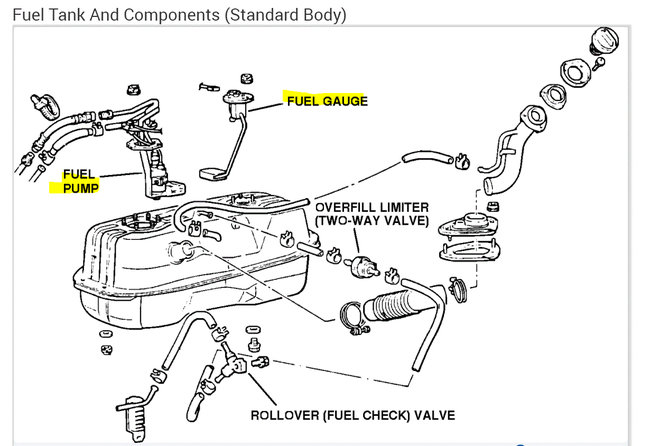 Fuel Tank And Components (Standard Body)

FUEL GAUGE

FUEL PUMP

OVERFILL LIMITER (TWO-WAY VALVE)

ROLLOVER (FUEL CHECK) VALVE