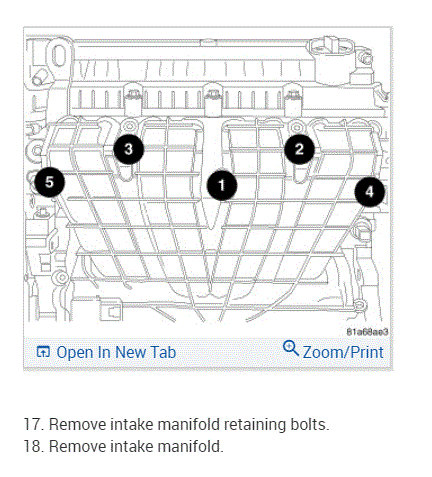 3
2
5
1
4
81a68ae3
Open In New Tab
Zoom/Print

17. Remove intake manifold retaining bolts.
18. Remove intake manifold.