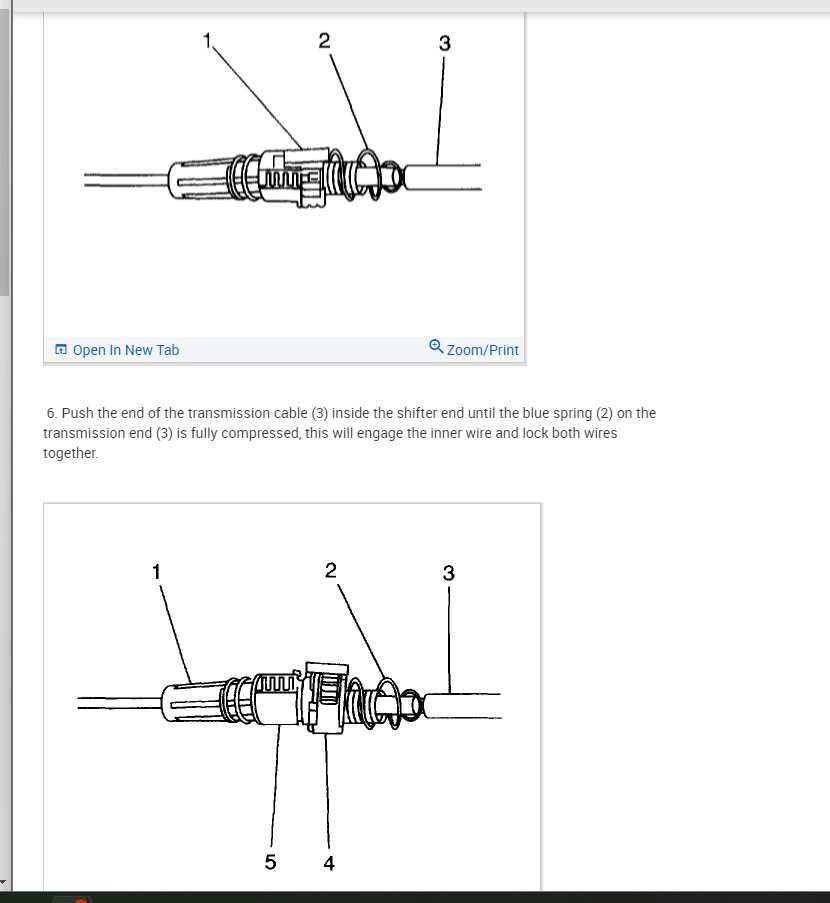 1
2
3

Open In New Tab
Zoom/Print

6. Push the end of the transmission cable (3) inside the shifter end until the blue spring (2) on the transmission end (3) is fully compressed, this will engage the inner wire and lock both wires together.

1
2
3
5
4