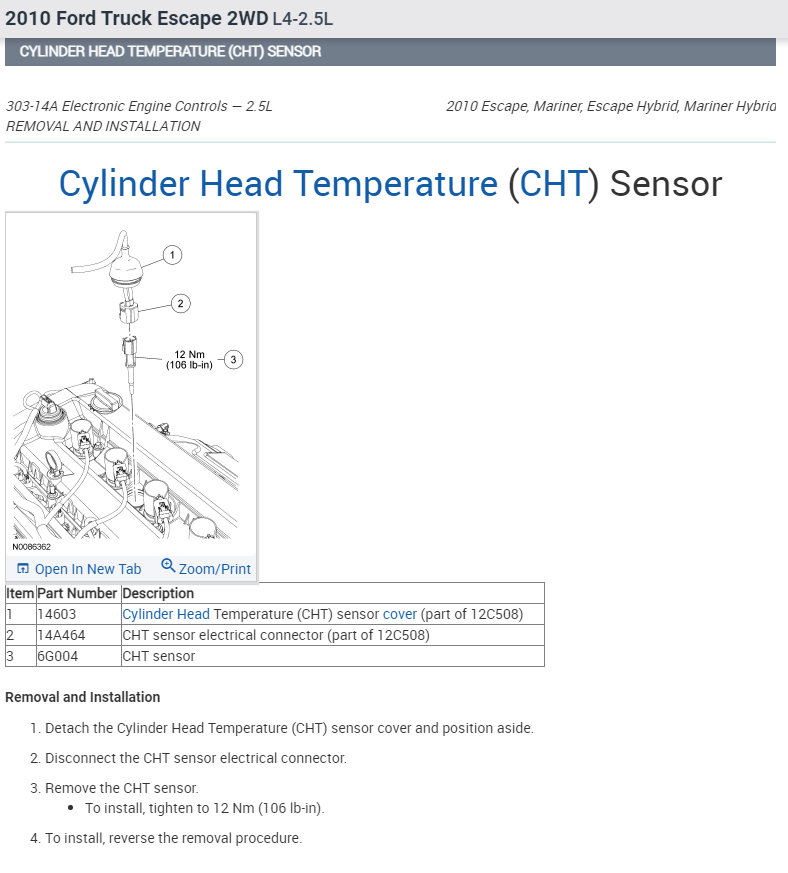 2010 Ford Truck Escape 2WD L4-2.5L

CYLINDER HEAD TEMPERATURE (CHT) SENSOR

303-14A Electronic Engine Controls — 2.5L
REMOVAL AND INSTALLATION

2010 Escape, Mariner, Escape Hybrid, Mariner Hybrid

Cylinder Head Temperature (CHT) Sensor

1
2
12 Nm (106 lb-in)
3
N0086362

Open In New Tab Zoom/Print

| Item | Part Number | Description |
|---|---|---|
| 1 | 14603 | Cylinder Head Temperature (CHT) sensor cover (part of 12C508) |
| 2 | 14A464 | CHT sensor electrical connector (part of 12C508) |
| 3 | 6G004 | CHT sensor |

Removal and Installation

1. Detach the Cylinder Head Temperature (CHT) sensor cover and position aside.

2. Disconnect the CHT sensor electrical connector.

3. Remove the CHT sensor.
• To install, tighten to 12 Nm (106 lb-in).

4. To install, reverse the removal procedure.