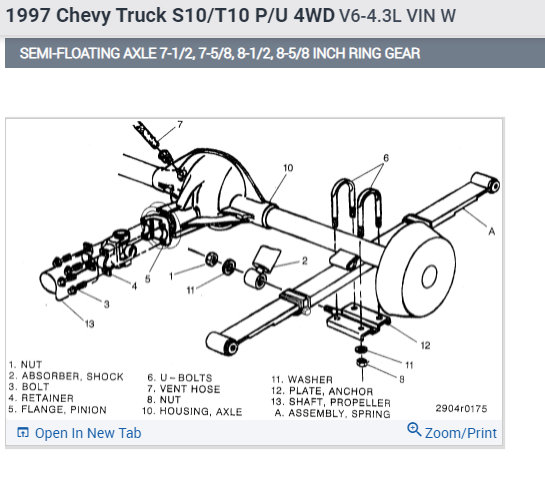 1997 Chevy Truck S10/T10 P/U 4WD V6-4.3L VIN W

SEMI-FLOATING AXLE 7-1/2, 7-5/8, 8-1/2, 8-5/8 INCH RING GEAR

7
10
6
A
2
1
11
5
4
3
13
12
11
8

1. NUT
2. ABSORBER, SHOCK
3. BOLT
4. RETAINER
5. FLANGE, PINION
6. U-BOLTS
7. VENT HOSE
8. NUT
10. HOUSING, AXLE
11. WASHER
12. PLATE, ANCHOR
13. SHAFT, PROPELLER
A. ASSEMBLY, SPRING

2904r0175

Open In New Tab
Zoom/Print