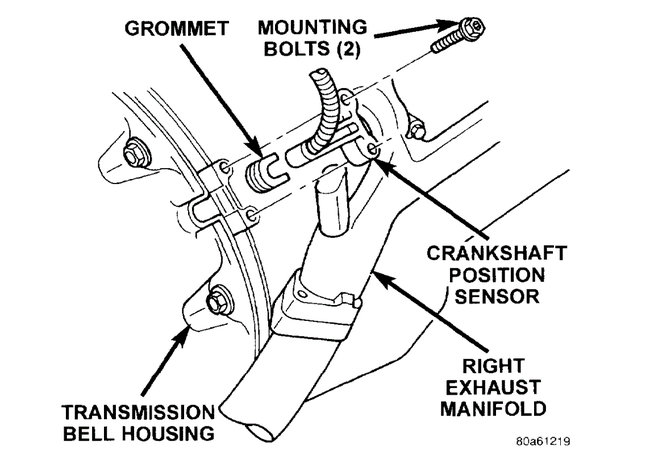 GROMMET

MOUNTING BOLTS (2)

CRANKSHAFT POSITION SENSOR

RIGHT EXHAUST MANIFOLD

TRANSMISSION BELL HOUSING

80a61219