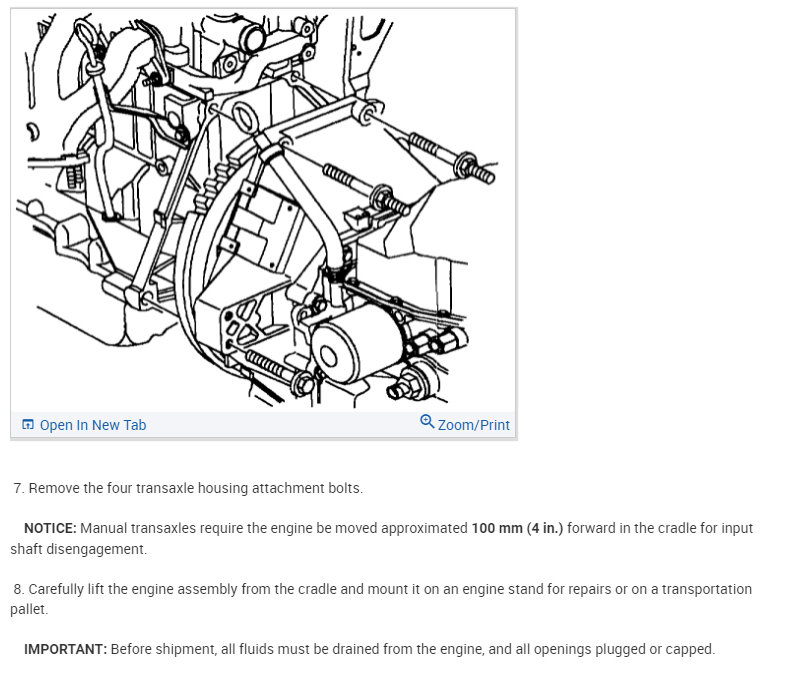 Open In New Tab

Zoom/Print

7. Remove the four transaxle housing attachment bolts.

NOTICE: Manual transaxles require the engine be moved approximated 100 mm (4 in.) forward in the cradle for input shaft disengagement.

8. Carefully lift the engine assembly from the cradle and mount it on an engine stand for repairs or on a transportation pallet.

IMPORTANT: Before shipment, all fluids must be drained from the engine, and all openings plugged or capped.