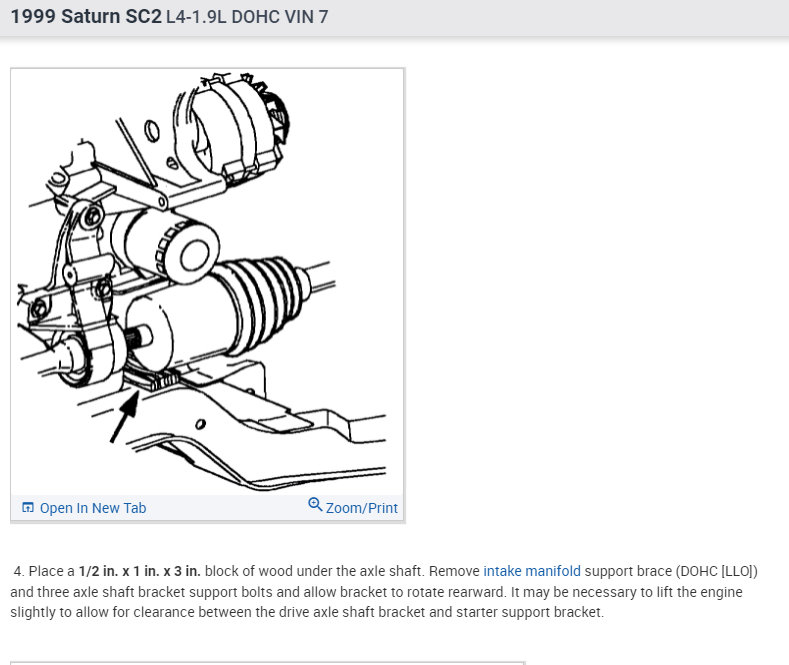 1999 Saturn SC2 L4-1.9L DOHC VIN 7

Open In New Tab

Zoom/Print

4. Place a 1/2 in. x 1 in. x 3 in. block of wood under the axle shaft. Remove intake manifold support brace (DOHC [LLO]) and three axle shaft bracket support bolts and allow bracket to rotate rearward. It may be necessary to lift the engine slightly to allow for clearance between the drive axle shaft bracket and starter support bracket.