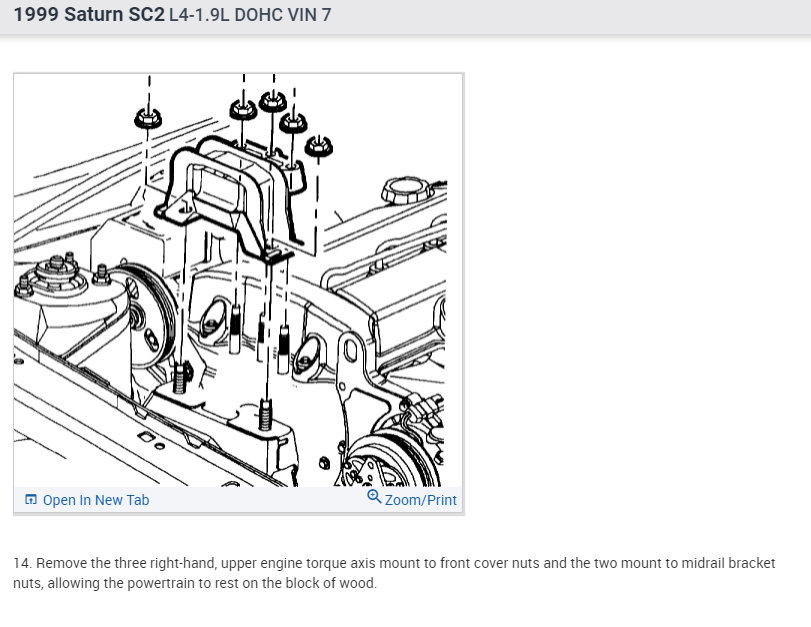 1999 Saturn SC2 L4-1.9L DOHC VIN 7

Open In New Tab

Zoom/Print

14. Remove the three right-hand, upper engine torque axis mount to front cover nuts and the two mount to midrail bracket nuts, allowing the powertrain to rest on the block of wood.