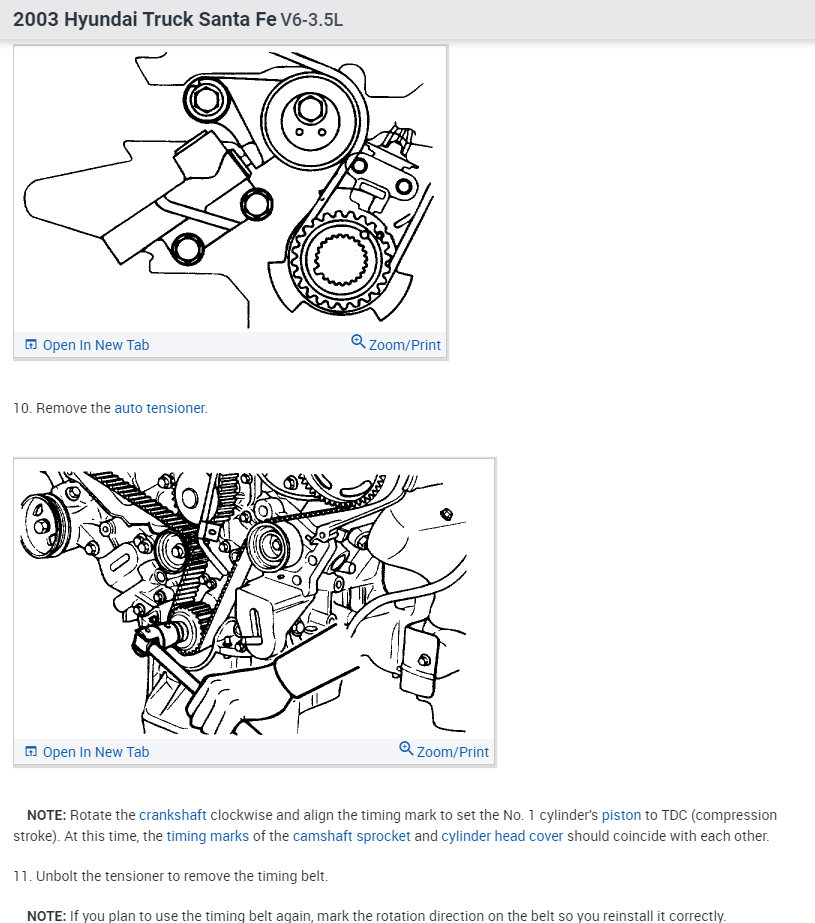 2003 Hyundai Truck Santa Fe V6-3.5L

Open In New Tab
Zoom/Print

10. Remove the auto tensioner.

Open In New Tab
Zoom/Print

NOTE: Rotate the crankshaft clockwise and align the timing mark to set the No. 1 cylinder's piston to TDC (compression stroke). At this time, the timing marks of the camshaft sprocket and cylinder head cover should coincide with each other.

11. Unbolt the tensioner to remove the timing belt.

NOTE: If you plan to use the timing belt again, mark the rotation direction on the belt so you reinstall it correctly.