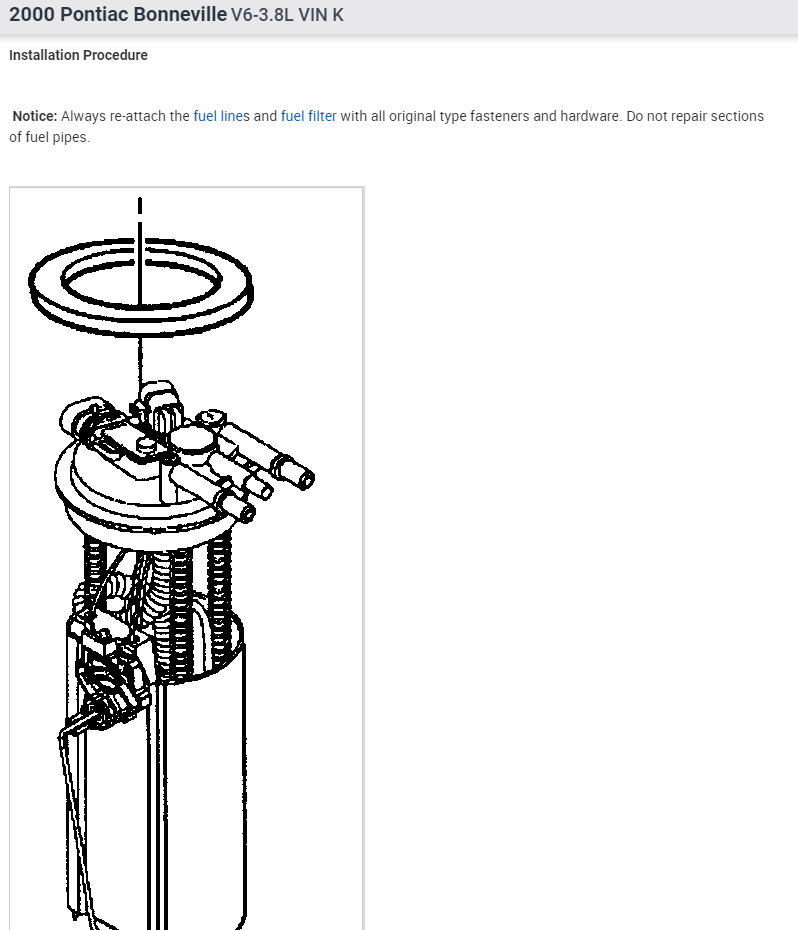 2000 Pontiac Bonneville V6-3.8L VIN K

Installation Procedure

Notice: Always re-attach the fuel lines and fuel filter with all original type fasteners and hardware. Do not repair sections of fuel pipes.