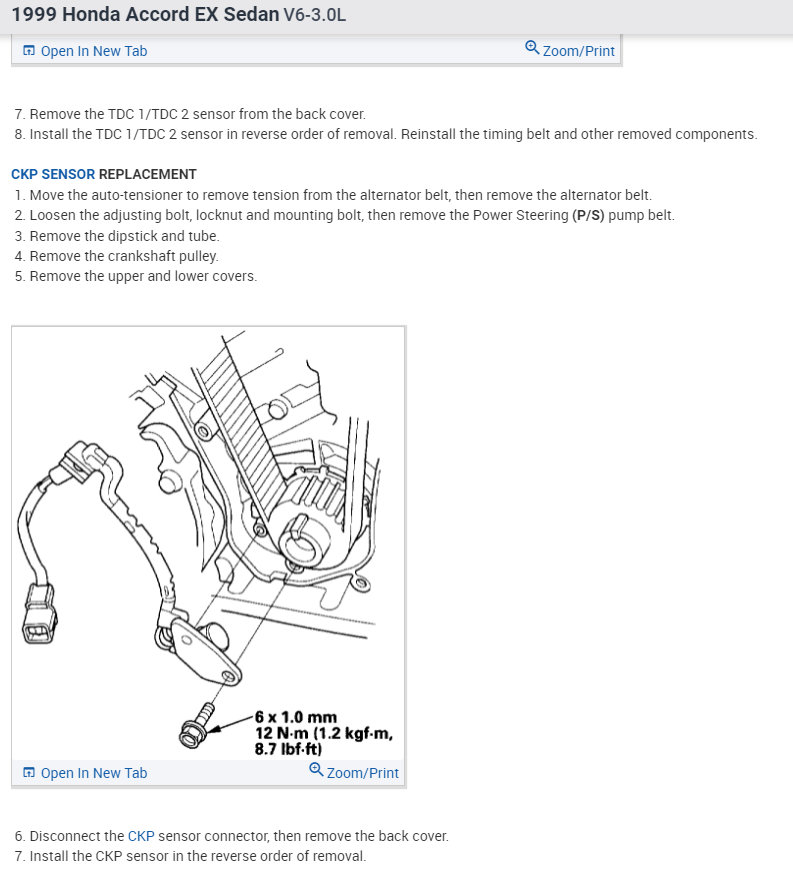 1999 Honda Accord EX Sedan V6-3.0L

Open In New Tab Zoom/Print

7. Remove the TDC 1/TDC 2 sensor from the back cover.
8. Install the TDC 1/TDC 2 sensor in reverse order of removal. Reinstall the timing belt and other removed components.

CKP SENSOR REPLACEMENT
1. Move the auto-tensioner to remove tension from the alternator belt, then remove the alternator belt.
2. Loosen the adjusting bolt, locknut and mounting bolt, then remove the Power Steering (P/S) pump belt.
3. Remove the dipstick and tube.
4. Remove the crankshaft pulley.
5. Remove the upper and lower covers.

6 x 1.0 mm
12 N·m (1.2 kgf·m, 8.7 lbf·ft)

Open In New Tab Zoom/Print

6. Disconnect the CKP sensor connector, then remove the back cover.
7. Install the CKP sensor in the reverse order of removal.