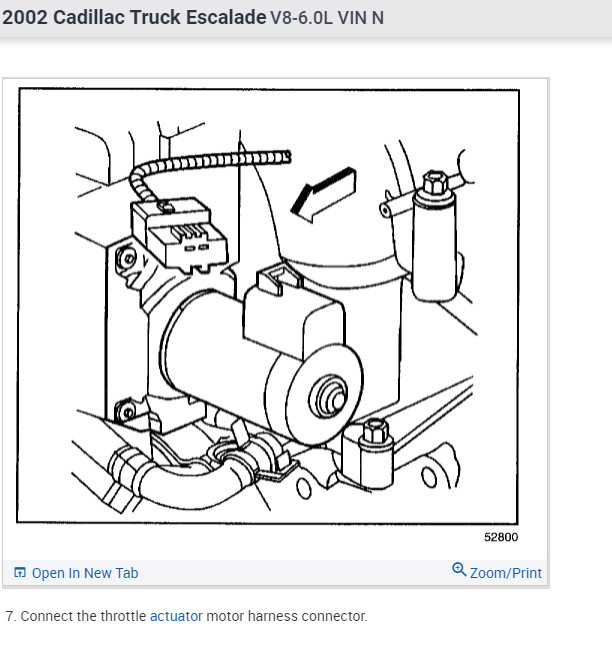 2002 Cadillac Truck Escalade V8-6.0L VIN N

52800

Open In New Tab

Zoom/Print

7. Connect the throttle actuator motor harness connector.