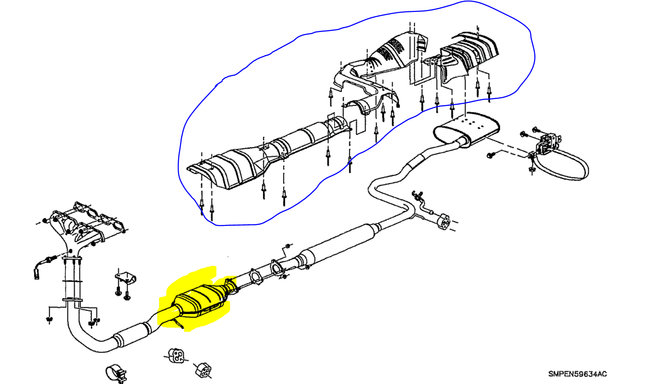 SMPEN59634AC