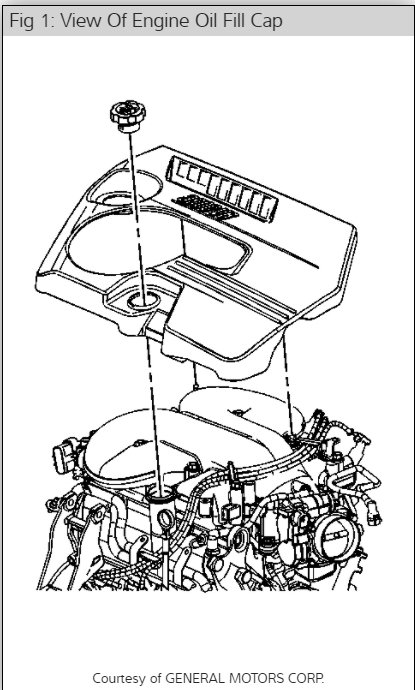 Fig 1: View Of Engine Oil Fill Cap

Courtesy of GENERAL MOTORS CORP.