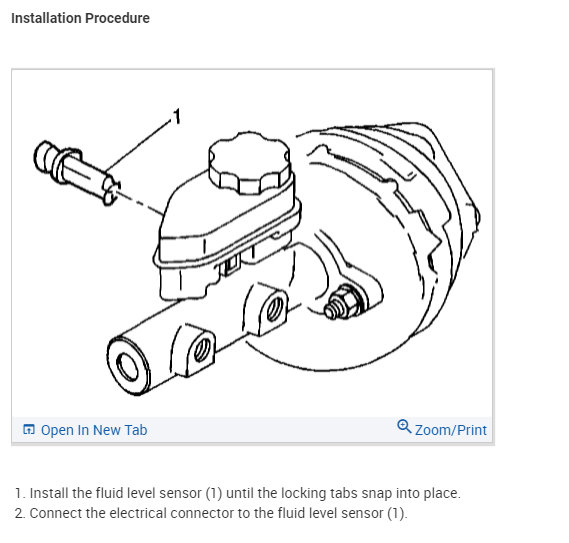 Installation Procedure

1

Open In New Tab

Zoom/Print

1. Install the fluid level sensor (1) until the locking tabs snap into place.
2. Connect the electrical connector to the fluid level sensor (1).