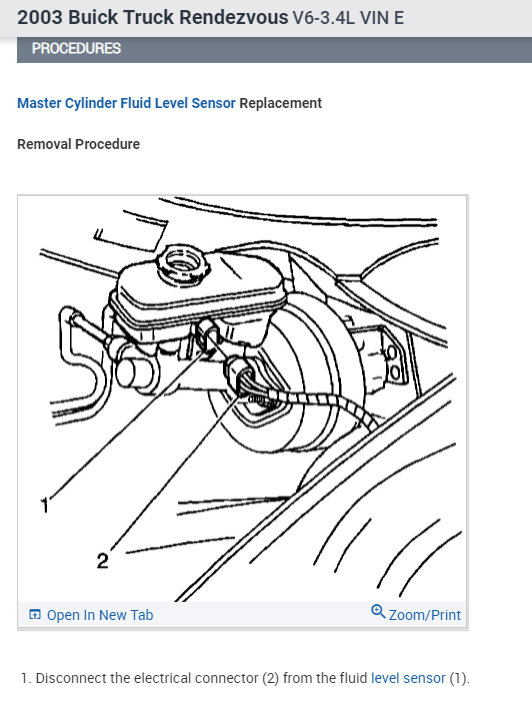 2003 Buick Truck Rendezvous V6-3.4L VIN E

PROCEDURES

Master Cylinder Fluid Level Sensor Replacement

Removal Procedure

1

2

Open In New Tab

Zoom/Print

1. Disconnect the electrical connector (2) from the fluid level sensor (1).