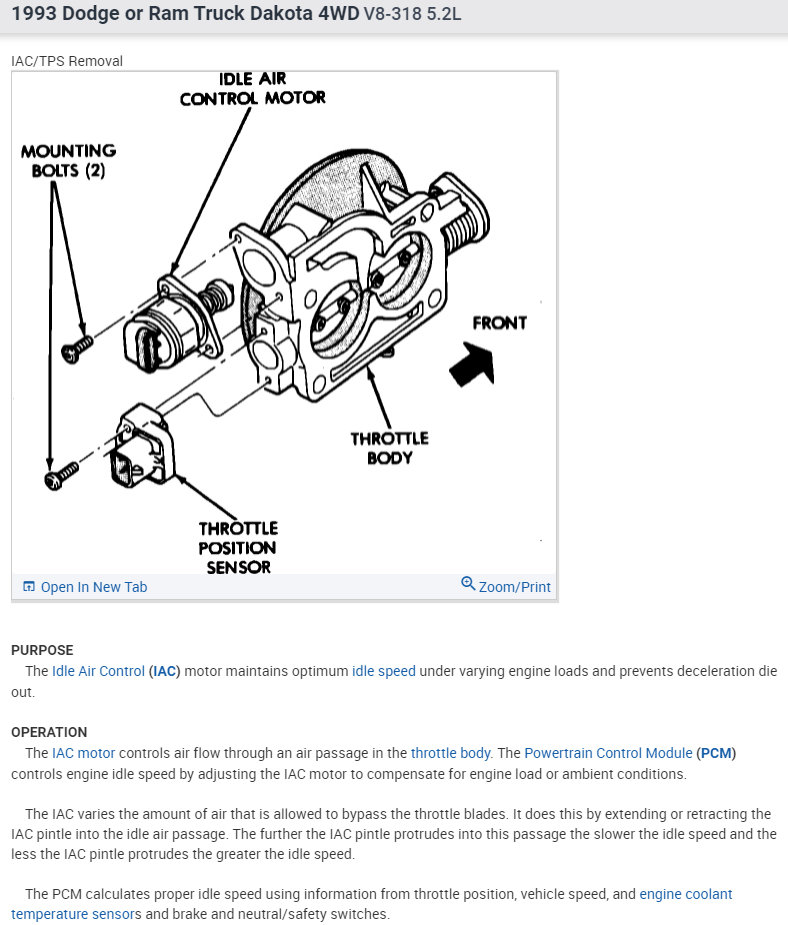 1993 Dodge or Ram Truck Dakota 4WD V8-318 5.2L

IAC/TPS Removal

IDLE AIR CONTROL MOTOR

MOUNTING BOLTS (2)

FRONT

THROTTLE BODY

THROTTLE POSITION SENSOR

Open In New Tab

Zoom/Print

PURPOSE

The Idle Air Control (IAC) motor maintains optimum idle speed under varying engine loads and prevents deceleration die out.

OPERATION

The IAC motor controls air flow through an air passage in the throttle body. The Powertrain Control Module (PCM) controls engine idle speed by adjusting the IAC motor to compensate for engine load or ambient conditions.

The IAC varies the amount of air that is allowed to bypass the throttle blades. It does this by extending or retracting the IAC pintle into the idle air passage. The further the IAC pintle protrudes into this passage the slower the idle speed and the less the IAC pintle protrudes the greater the idle speed.

The PCM calculates proper idle speed using information from throttle position, vehicle speed, and engine coolant temperature sensors and brake and neutral/safety switches.