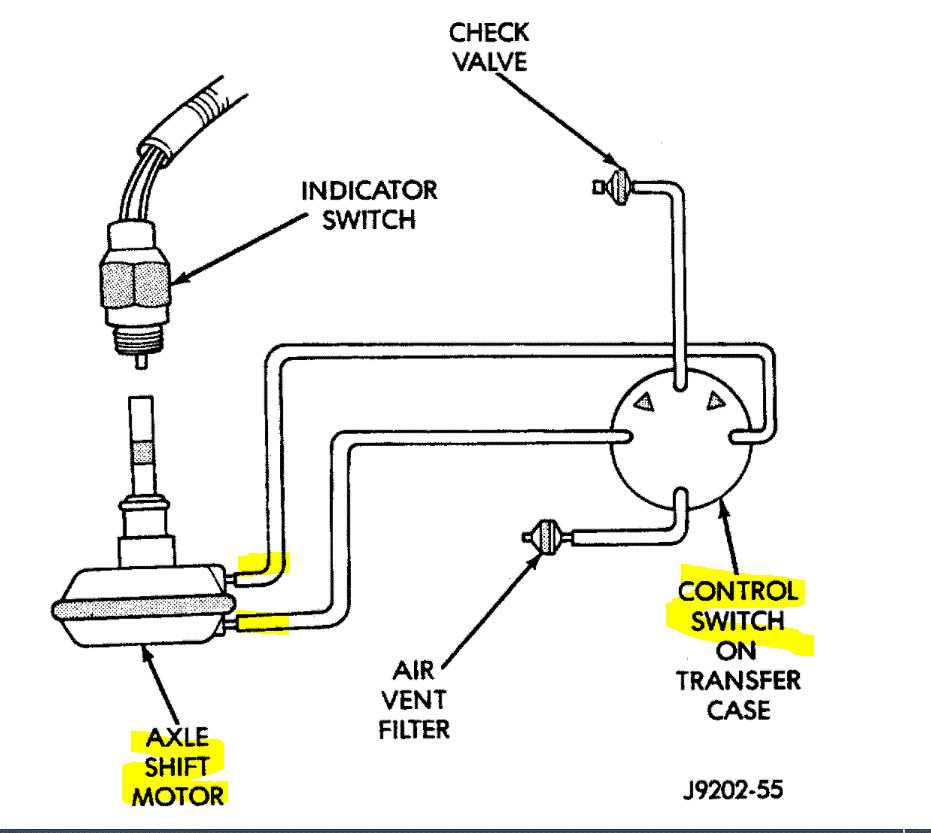 CHECK VALVE

INDICATOR SWITCH

CONTROL SWITCH ON TRANSFER CASE

AIR VENT FILTER

AXLE SHIFT MOTOR

J9202-55