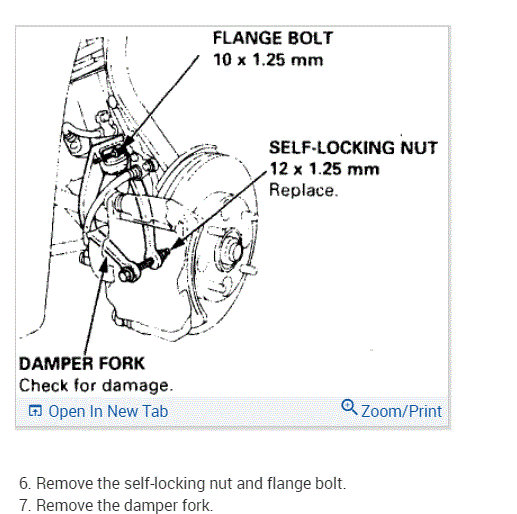 FLANGE BOLT
10 x 1.25 mm

SELF-LOCKING NUT
12 x 1.25 mm
Replace.

DAMPER FORK
Check for damage.

Open In New Tab

Zoom/Print

6. Remove the self-locking nut and flange bolt.
7. Remove the damper fork.