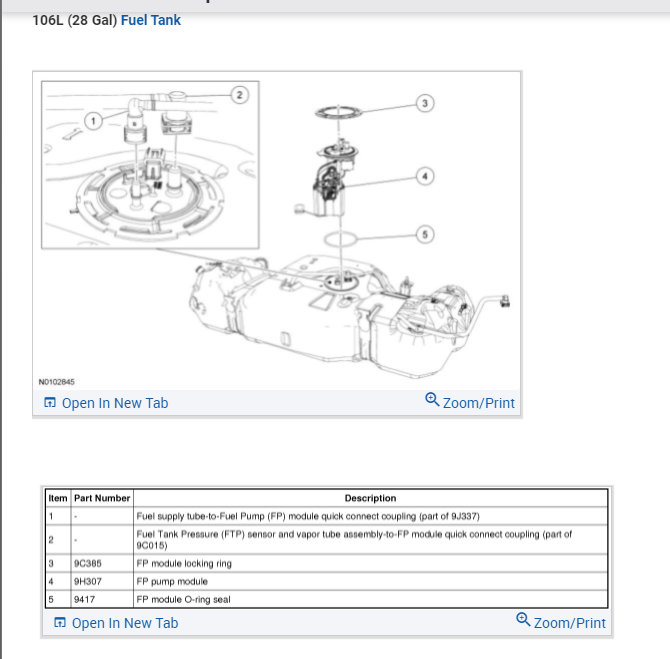 106L (28 Gal) Fuel Tank

1
2
3
4
5

N0102845

Open In New Tab Zoom/Print

| Item | Part Number | Description |
|---|---|---|
| 1 | - | Fuel supply tube-to-Fuel Pump (FP) module quick connect coupling (part of 9J337) |
| 2 | - | Fuel Tank Pressure (FTP) sensor and vapor tube assembly-to-FP module quick connect coupling (part of 9C015) |
| 3 | 9C385 | FP module locking ring |
| 4 | 9H307 | FP pump module |
| 5 | 9417 | FP module O-ring seal |

Open In New Tab Zoom/Print