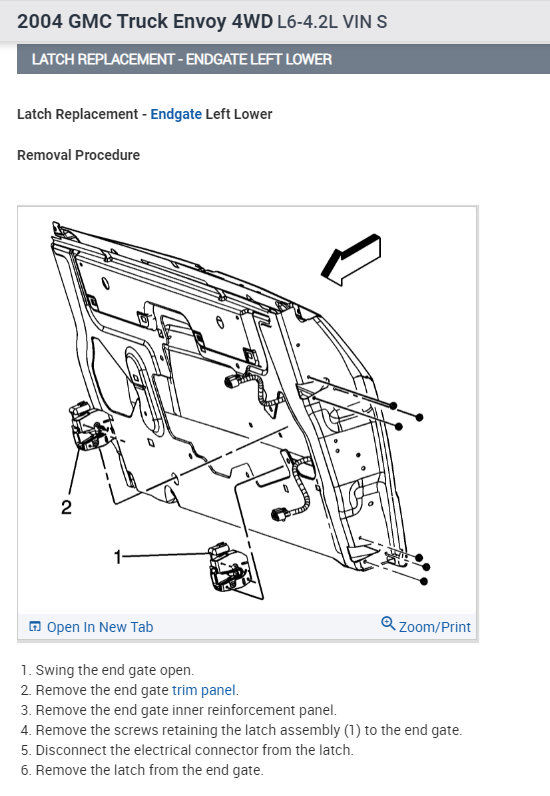 2004 GMC Truck Envoy 4WD L6-4.2L VIN S

LATCH REPLACEMENT - ENDGATE LEFT LOWER

Latch Replacement - Endgate Left Lower

Removal Procedure

2

1

Open In New Tab

Zoom/Print

1. Swing the end gate open.
2. Remove the end gate trim panel.
3. Remove the end gate inner reinforcement panel.
4. Remove the screws retaining the latch assembly (1) to the end gate.
5. Disconnect the electrical connector from the latch.
6. Remove the latch from the end gate.