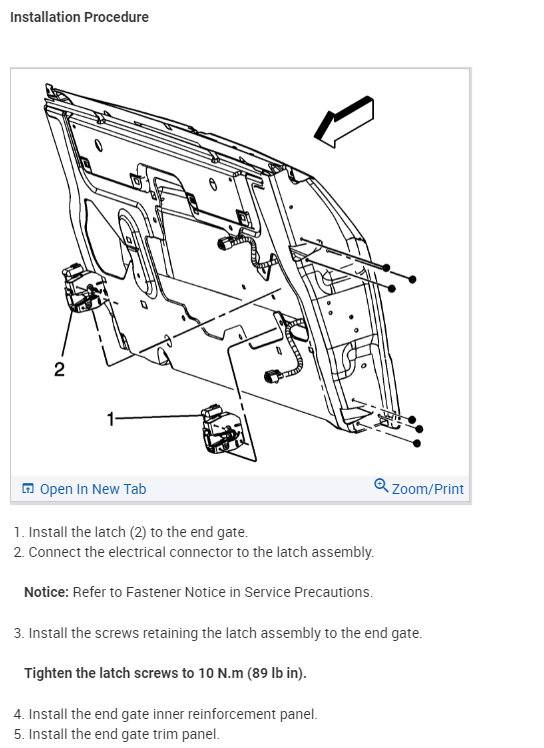 Installation Procedure

2

1

Open In New Tab

Zoom/Print

1. Install the latch (2) to the end gate.
2. Connect the electrical connector to the latch assembly.

Notice: Refer to Fastener Notice in Service Precautions.

3. Install the screws retaining the latch assembly to the end gate.

Tighten the latch screws to 10 N.m (89 lb in).

4. Install the end gate inner reinforcement panel.
5. Install the end gate trim panel.