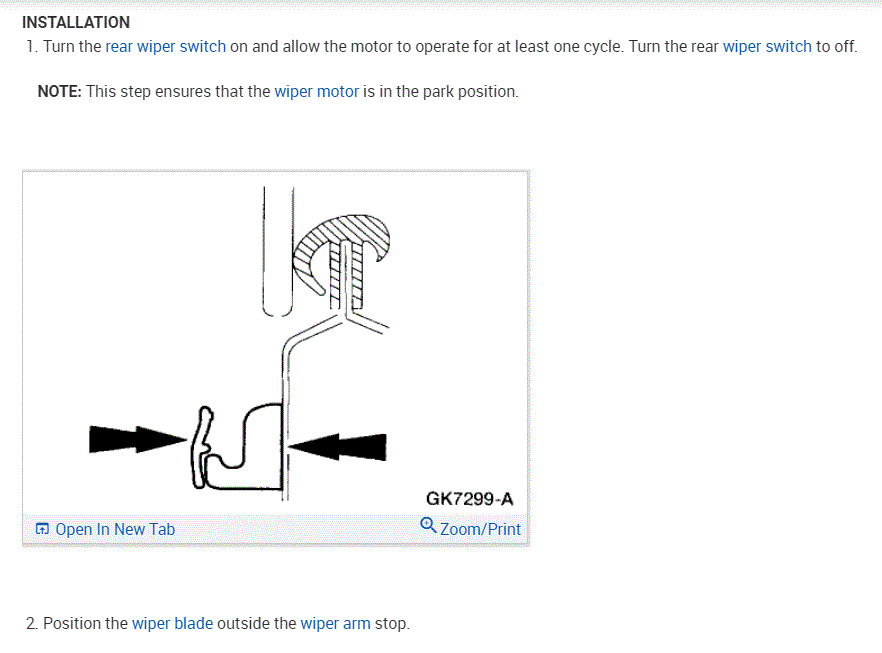 INSTALLATION

1. Turn the rear wiper switch on and allow the motor to operate for at least one cycle. Turn the rear wiper switch to off.

NOTE: This step ensures that the wiper motor is in the park position.

GK7299-A

Open In New Tab

Zoom/Print

2. Position the wiper blade outside the wiper arm stop.