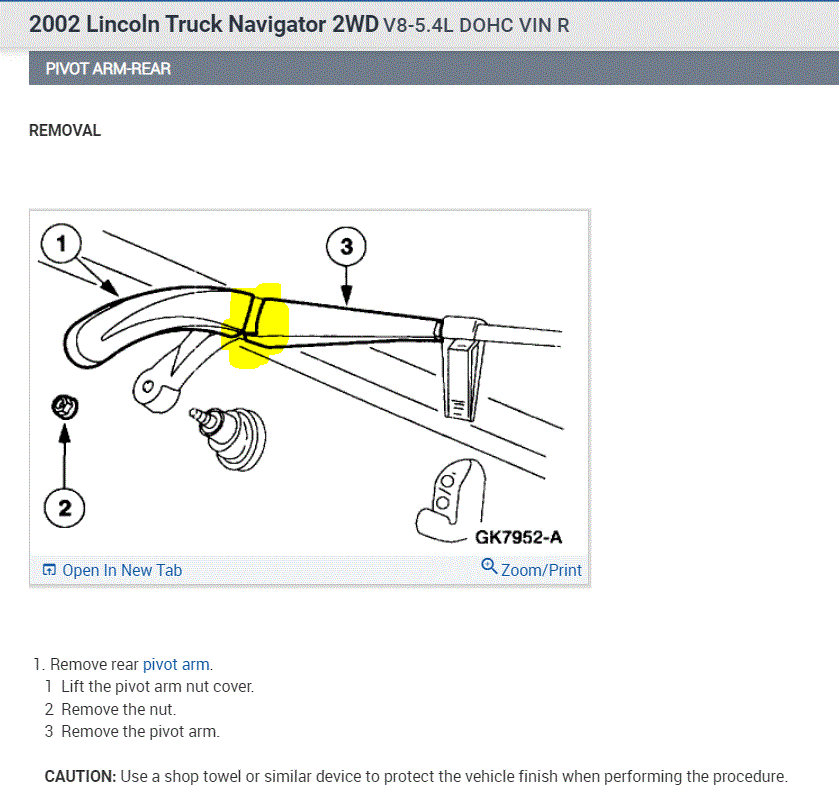 2002 Lincoln Truck Navigator 2WD V8-5.4L DOHC VIN R

PIVOT ARM-REAR

REMOVAL

1

3

2

GK7952-A

Open In New Tab

Zoom/Print

1. Remove rear pivot arm.
1 Lift the pivot arm nut cover.
2 Remove the nut.
3 Remove the pivot arm.

CAUTION: Use a shop towel or similar device to protect the vehicle finish when performing the procedure.