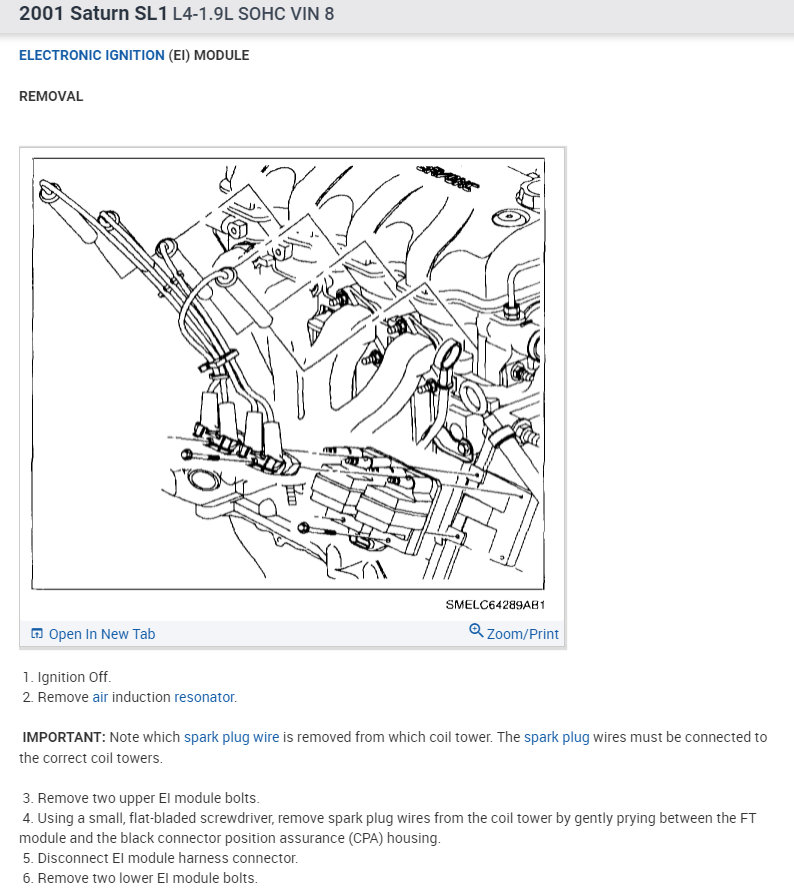 2001 Saturn SL1 L4-1.9L SOHC VIN 8

ELECTRONIC IGNITION (EI) MODULE

REMOVAL

SMELC64289AB1

Open In New Tab

Zoom/Print

1. Ignition Off.
2. Remove air induction resonator.

IMPORTANT: Note which spark plug wire is removed from which coil tower. The spark plug wires must be connected to the correct coil towers.

3. Remove two upper EI module bolts.
4. Using a small, flat-bladed screwdriver, remove spark plug wires from the coil tower by gently prying between the FT module and the black connector position assurance (CPA) housing.
5. Disconnect EI module harness connector.
6. Remove two lower EI module bolts.