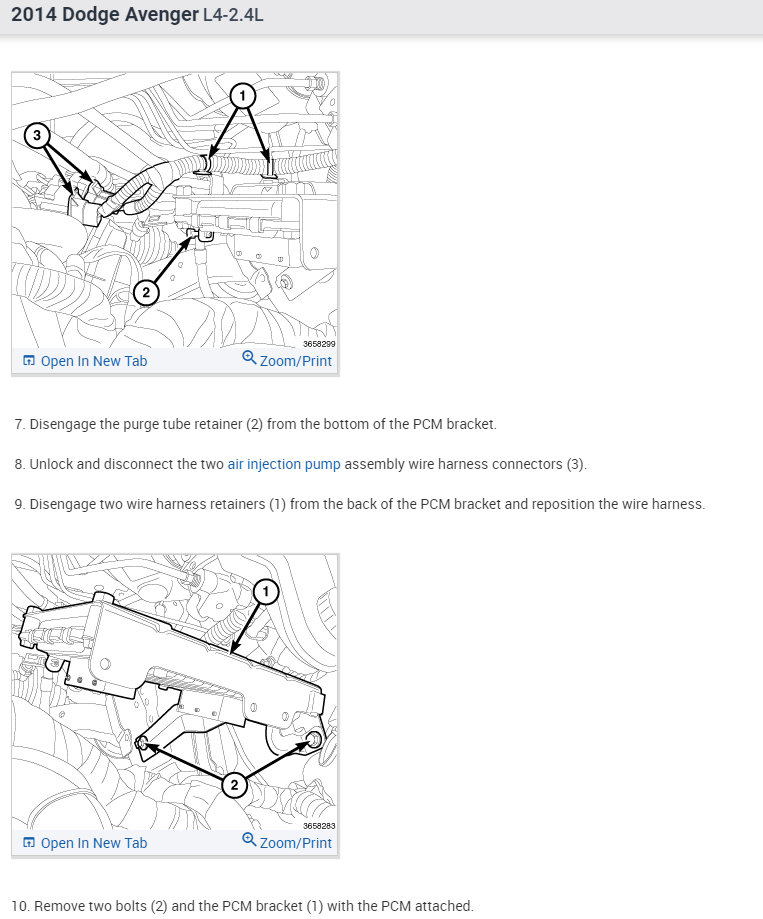 2014 Dodge Avenger L4-2.4L

1
3
2
3658299
Open In New Tab
Zoom/Print

7. Disengage the purge tube retainer (2) from the bottom of the PCM bracket.

8. Unlock and disconnect the two air injection pump assembly wire harness connectors (3).

9. Disengage two wire harness retainers (1) from the back of the PCM bracket and reposition the wire harness.

1
2
3658283
Open In New Tab
Zoom/Print

10. Remove two bolts (2) and the PCM bracket (1) with the PCM attached.