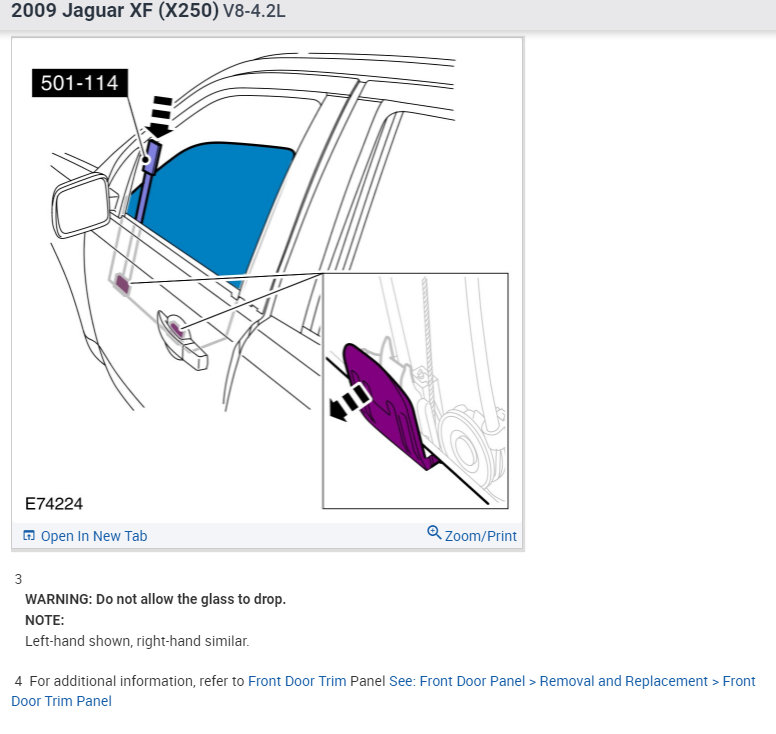 2009 Jaguar XF (X250) V8-4.2L

501-114

E74224

Open In New Tab

Zoom/Print

3

WARNING: Do not allow the glass to drop.

NOTE:

Left-hand shown, right-hand similar.

4 For additional information, refer to Front Door Trim Panel See: Front Door Panel > Removal and Replacement > Front Door Trim Panel